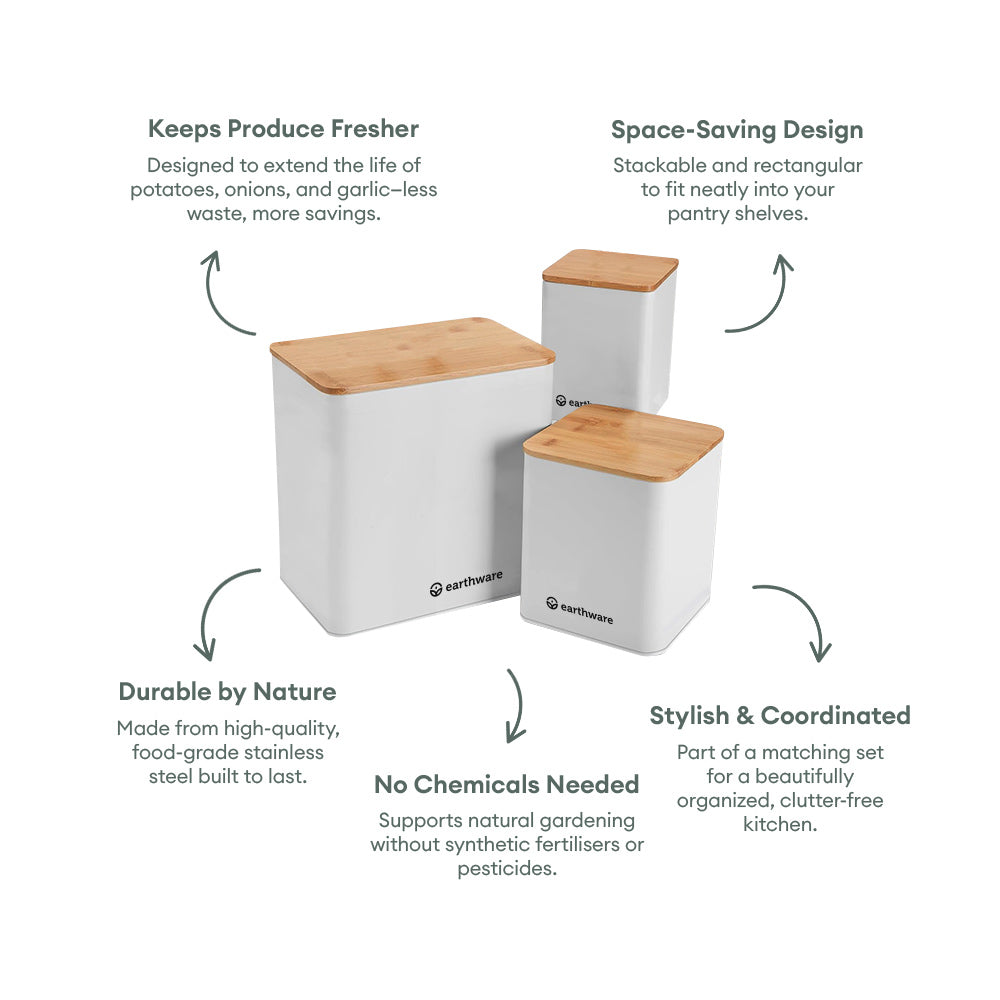 Keeps Produce Fresher

Designed to extend the life of potatoes, onions, and garlic–less waste, more savings.

Space-Saving Design

Stackable and rectangular to fit neatly into your pantry shelves.

earthware

earthware

earthware

Durable by Nature

Made from high-quality, food-grade stainless steel built to last.

No Chemicals Needed

Supports natural gardening without synthetic fertilisers or pesticides.

Stylish & Coordinated

Part of a matching set for a beautifully organized, clutter-free kitchen.