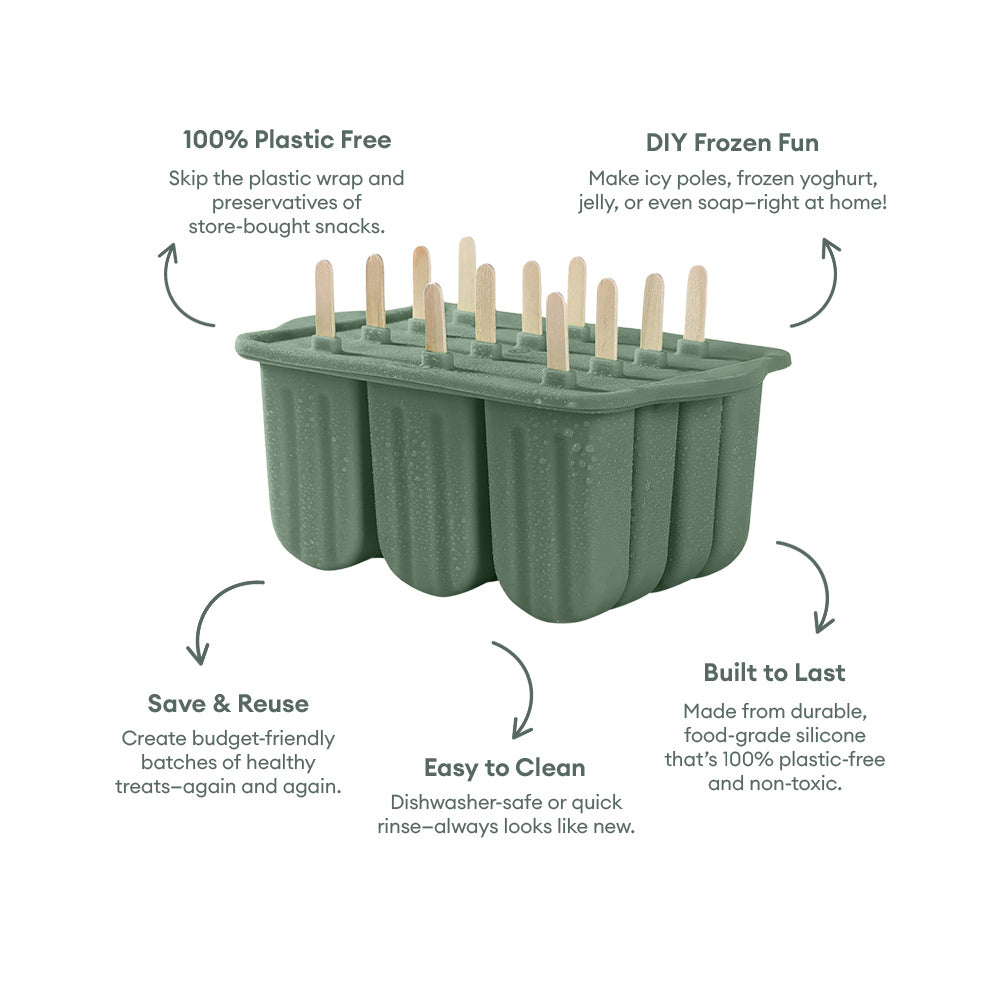 100% Plastic Free

Skip the plastic wrap and preservatives of store-bought snacks.

DIY Frozen Fun

Make icy poles, frozen yoghurt, jelly, or even soap–right at home!

Save & Reuse

Create budget-friendly batches of healthy treats–again and again.

Easy to Clean

Dishwasher-safe or quick rinse–always looks like new.

Built to Last

Made from durable, food-grade silicone that's 100% plastic-free and non-toxic.